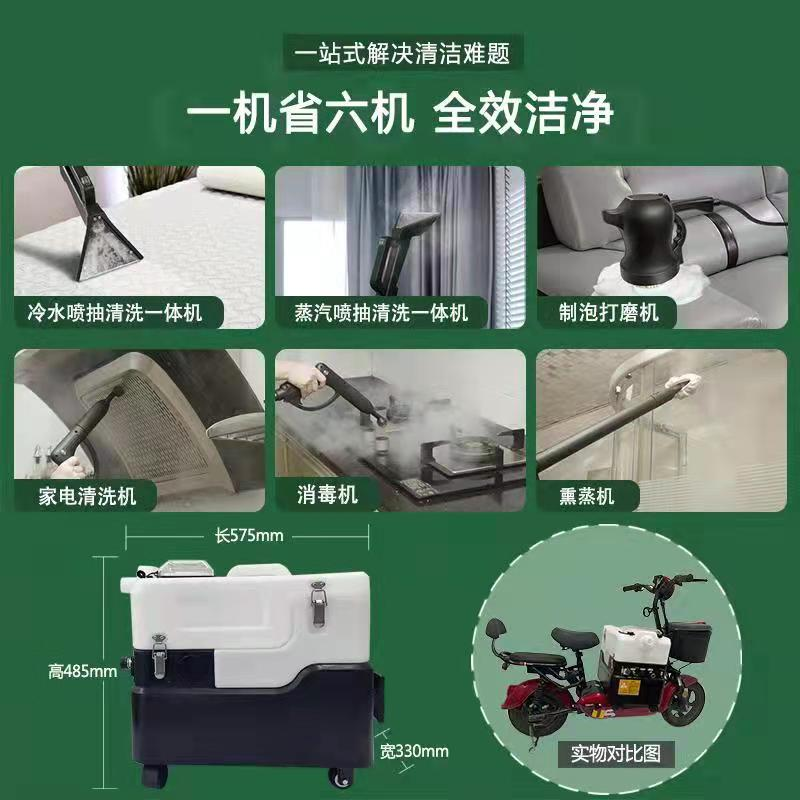 一站式解决清洁难题

一机省六机 全效洁净

冷水喷抽清洗一体机

蒸汽喷抽清洗一体机

制泡打磨机

家电清洗机

消毒机

熏蒸机

长575mm

高485mm

宽330mm

实物对比图